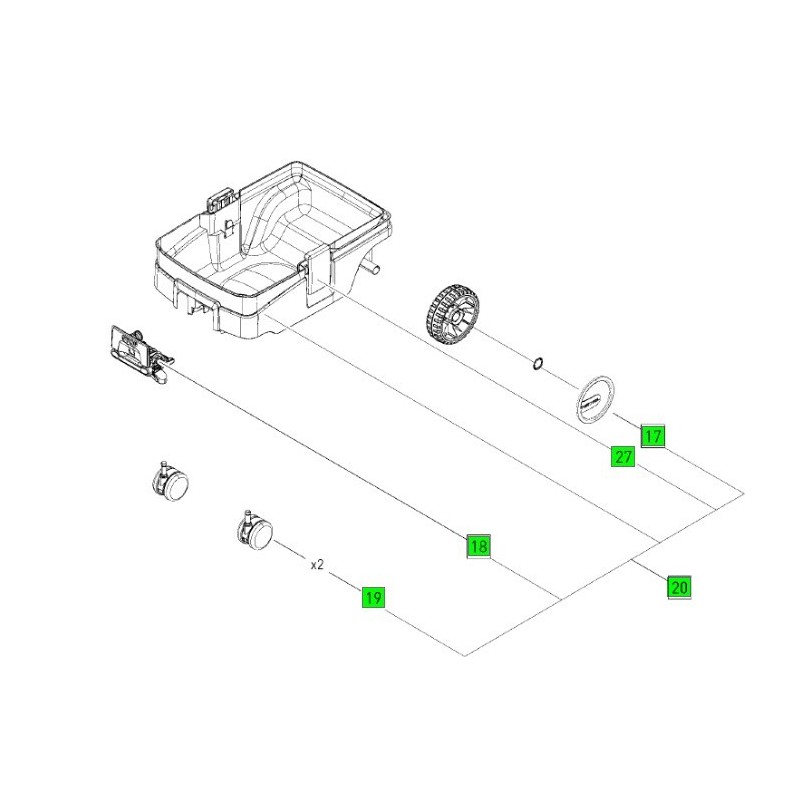 17
27
18
x2
19
20