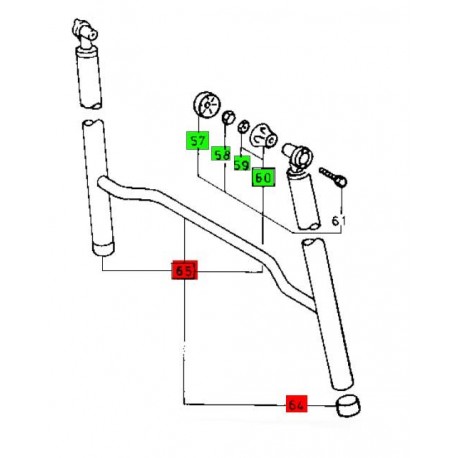 57
58
59
60
61
65
64