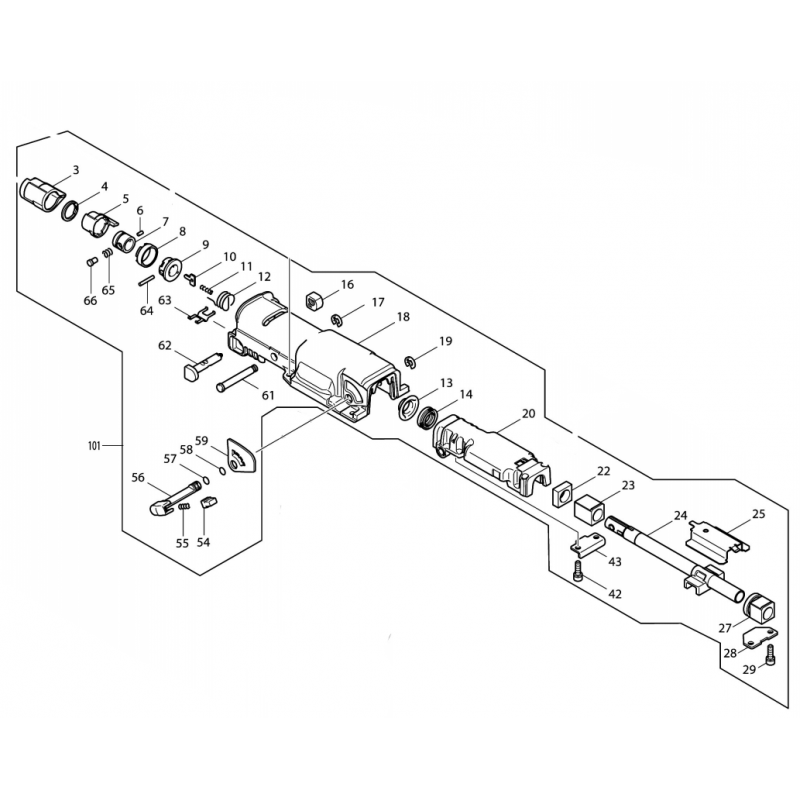 3
4
5
6
7
8
9
10
11
12
66
65
64
63
16
17
18
19
62
61
13
14
20
101
59
58
57
56
55
54
22
23
24
25
43
42
27
28
29